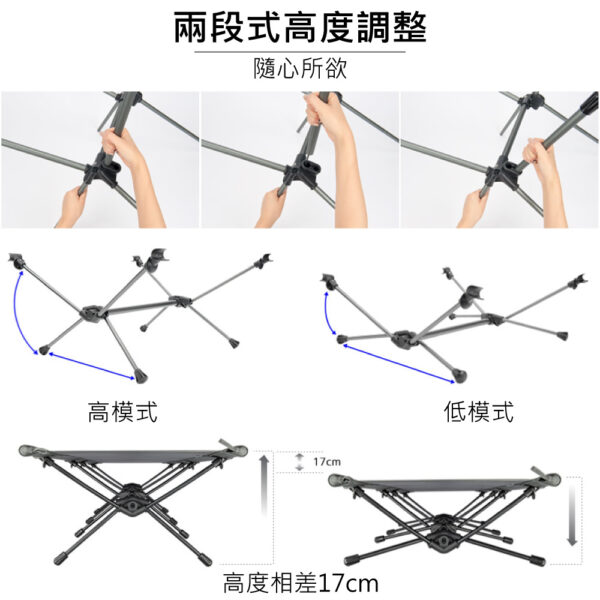 兩段式高度調整

隨心所欲

高模式

低模式

17cm

高度相差17cm