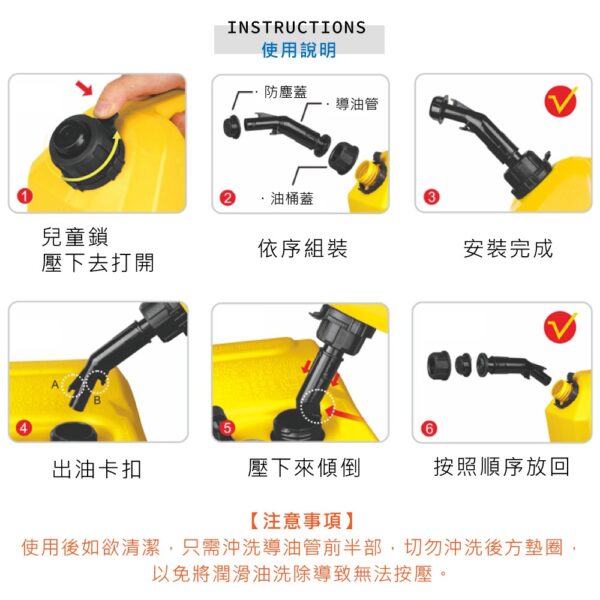 INSTRUCTIONS
使用說明

1

兒童鎖
壓下去打開

· 防塵蓋
· 導油管
· 油桶蓋
2

依序組裝

3

安裝完成

A
B
4

出油卡扣

5

壓下來傾倒

6

按照順序放回

【注意事項】
使用後如欲清潔，只需沖洗導油管前半部，切勿沖洗後方墊圈，以免將潤滑油洗除導致無法按壓。