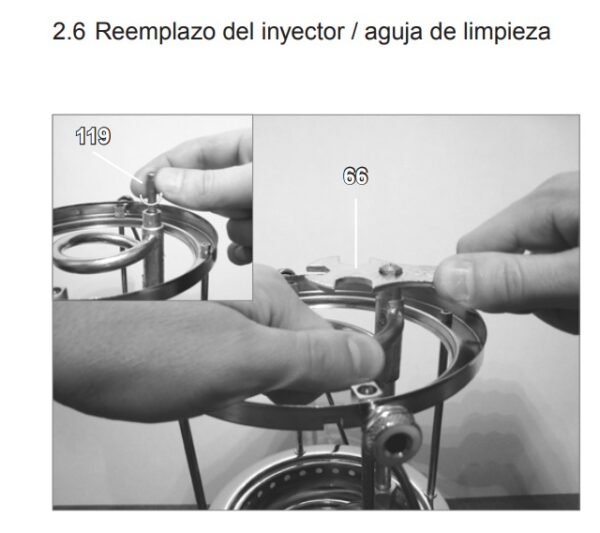 2.6 Reemplazo del inyector / aguja de limpieza

119

66