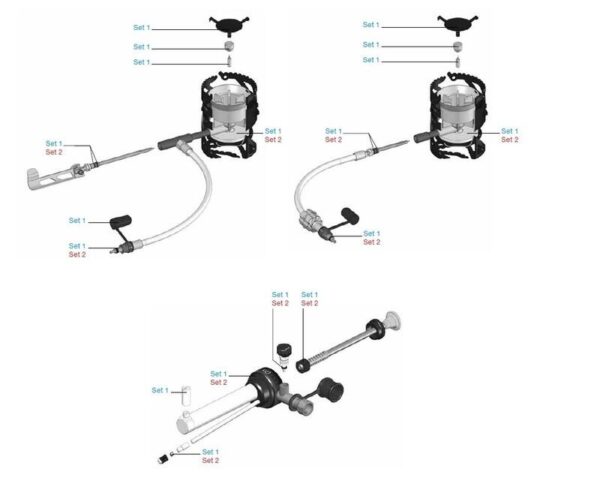 Set 1
Set 1
Set 1
Set 1
Set 2
Set 1
Set 2
Set 1
Set 1
Set 2

Set 1
Set 1
Set 1
Set 1
Set 2
Set 1
Set 2
Set 1
Set 2

Set 1
Set 2
Set 1
Set 2
Set 1
Set 2
Set 1
Set 1
Set 2