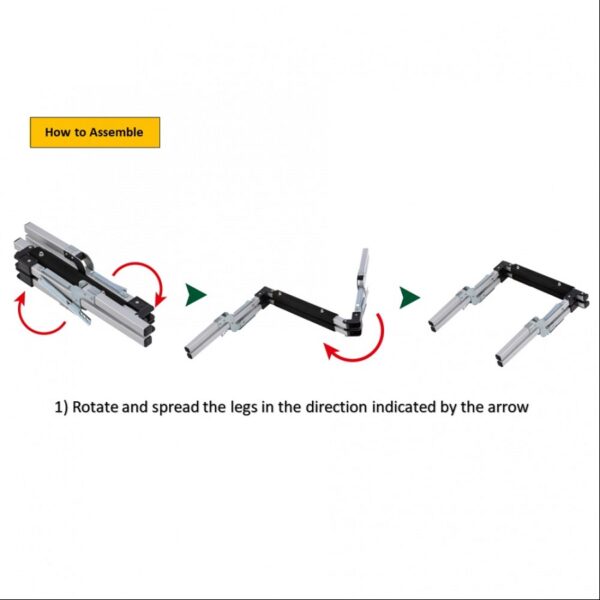 How to Assemble

1) Rotate and spread the legs in the direction indicated by the arrow