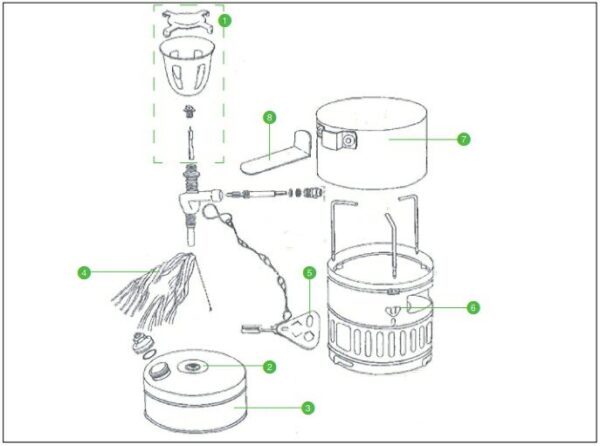 1
8
7
4
5
6
2
3