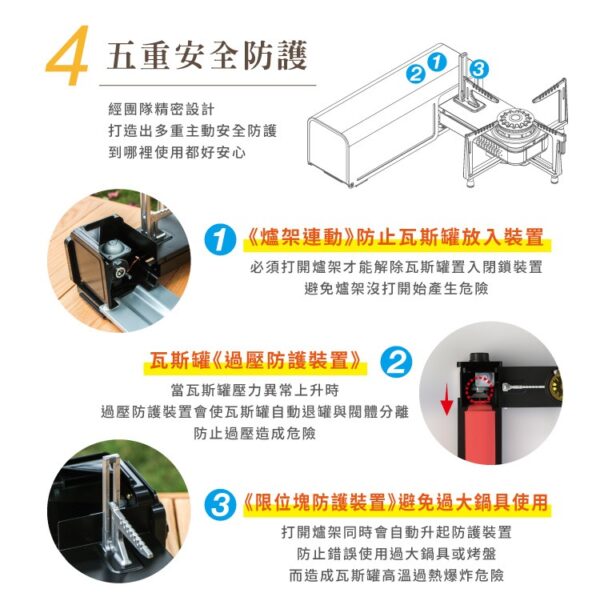 4 五重安全防護

經團隊精密設計
打造出多重主動安全防護
到哪裡使用都好安心

2 1 3

1 《爐架連動》防止瓦斯罐放入裝置
必須打開爐架才能解除瓦斯罐置入閉鎖裝置
避免爐架沒打開始產生危險

瓦斯罐《過壓防護裝置》 2
當瓦斯罐壓力異常上升時
過壓防護裝置會使瓦斯罐自動退罐與閥體分離
防止過壓造成危險

3 《限位塊防護裝置》避免過大鍋具使用
打開爐架同時會自動升起防護裝置
防止錯誤使用過大鍋具或烤盤
而造成瓦斯罐高溫過熱爆炸危險