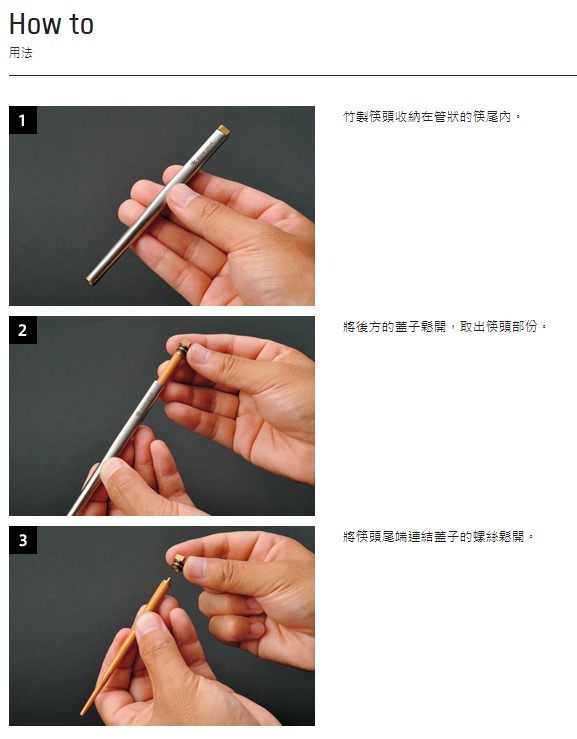 How to
用法

1

竹製筷頭收納在管狀的筷尾內。

2

將後方的蓋子鬆開，取出筷頭部份。

3

將筷頭尾端連結蓋子的螺絲鬆開。