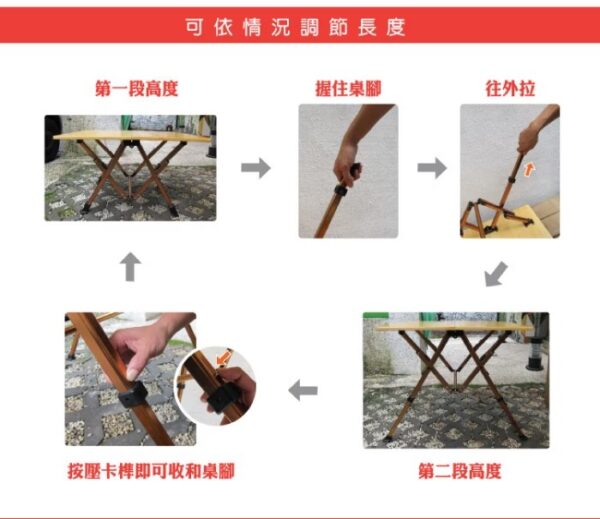 可依情況調節長度

第一段高度

握住桌腳

往外拉

第二段高度

按壓卡榫即可收和桌腳