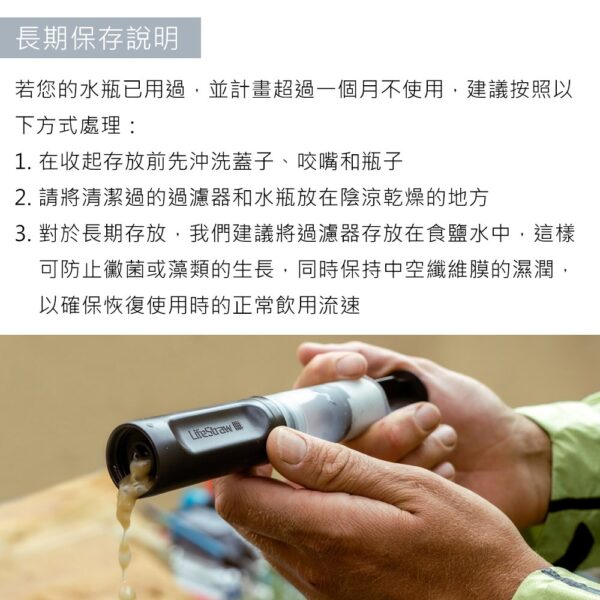 長期保存說明

若您的水瓶已用過，並計畫超過一個月不使用，建議按照以下方式處理：

1. 在收起存放前先沖洗蓋子、咬嘴和瓶子
2. 請將清潔過的過濾器和水瓶放在陰涼乾燥的地方
3. 對於長期存放，我們建議將過濾器存放在食鹽水中，這樣可防止黴菌或藻類的生長，同時保持中空纖維膜的濕潤，以確保恢復使用時的正常飲用流速

LifeStraw