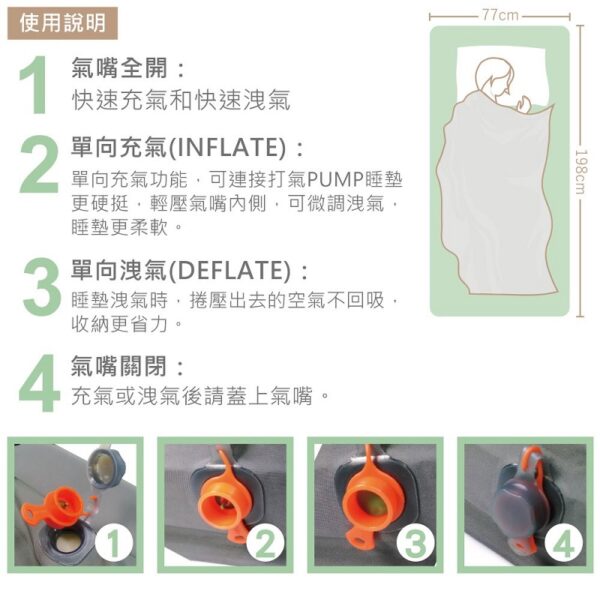 使用說明

1 氣嘴全開：
快速充氣和快速洩氣

2 單向充氣(INFLATE)：
單向充氣功能，可連接打氣PUMP睡墊更硬挺，輕壓氣嘴內側，可微調洩氣，睡墊更柔軟。

3 單向洩氣(DEFLATE)：
睡墊洩氣時，捲壓出去的空氣不回吸，收納更省力。

4 氣嘴關閉：
充氣或洩氣後請蓋上氣嘴。

77cm

198cm

1

2

3

4