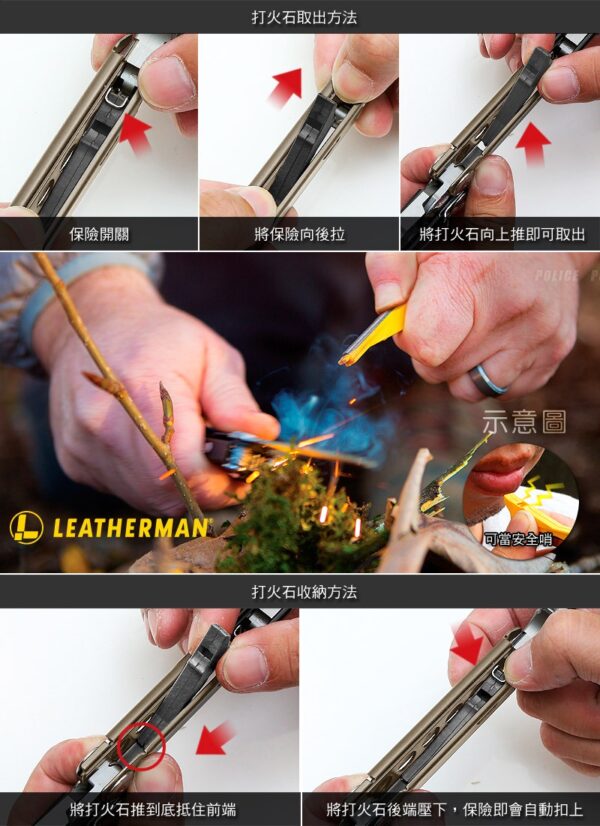 打火石取出方法

保險開關

將保險向後拉

將打火石向上推即可取出

POLICE

示意圖

LEATHERMAN

可當安全哨

打火石收納方法

將打火石推到底抵住前端

將打火石後端壓下，保險即會自動扣上