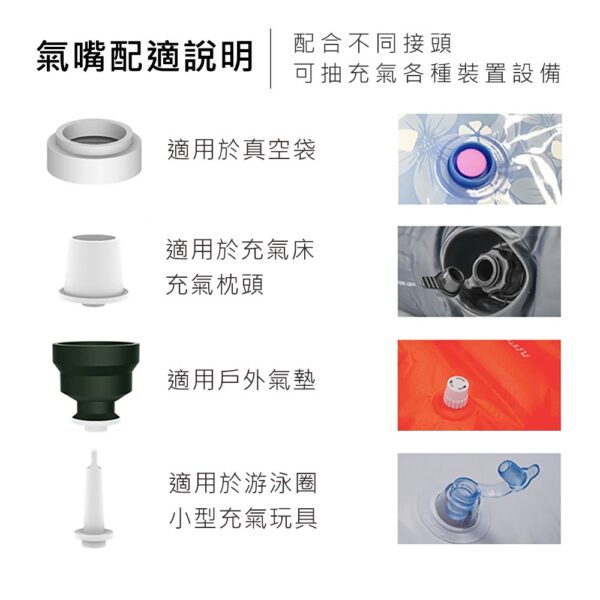 氣嘴配適說明

配合不同接頭
可抽充氣各種裝置設備

適用於真空袋

適用於充氣床
充氣枕頭

適用戶外氣墊

適用於游泳圈
小型充氣玩具